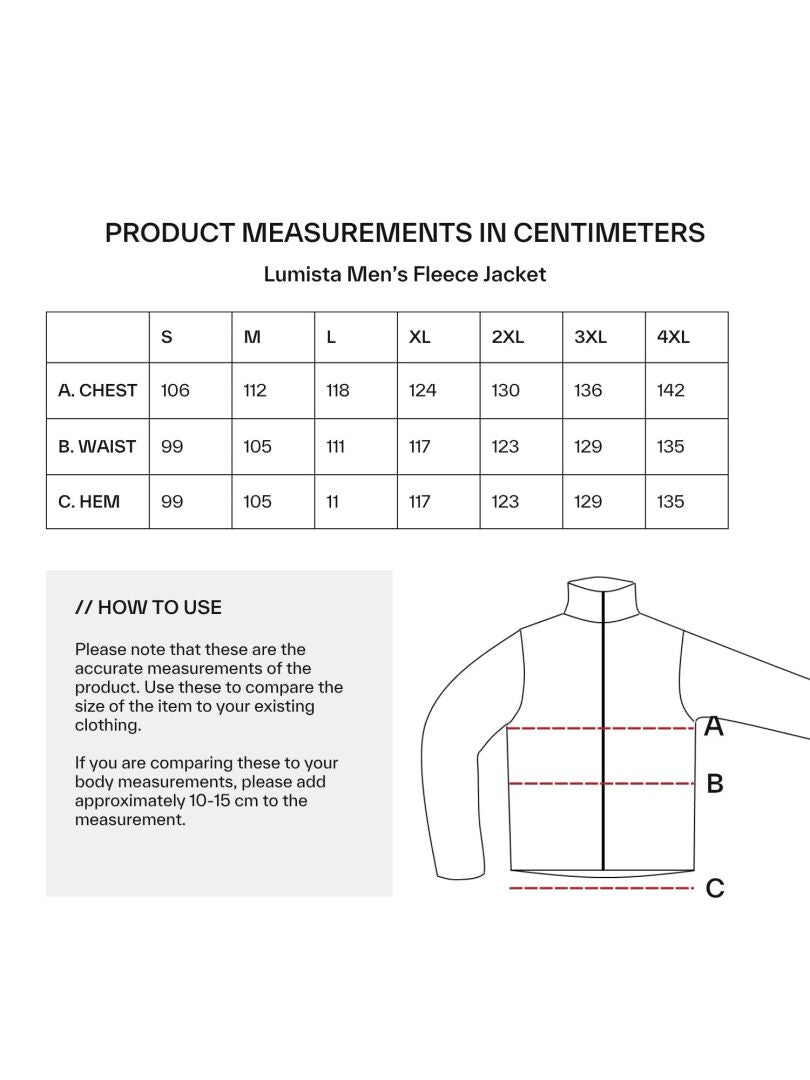 PRODUCT MEASUREMENTS IN CENTIMETERS

Lumista Men's Fleece Jacket

| | S | M | L | XL | 2XL | 3XL | 4XL |
|---|---|---|---|---|---|---|---|
| A. CHEST | 106 | 112 | 118 | 124 | 130 | 136 | 142 |
| B. WAIST | 99 | 105 | 111 | 117 | 123 | 129 | 135 |
| C. HEM | 99 | 105 | 11 | 117 | 123 | 129 | 135 |

// HOW TO USE

Please note that these are the accurate measurements of the product. Use these to compare the size of the item to your existing clothing.

If you are comparing these to your body measurements, please add approximately 10-15 cm to the measurement.

A
B
C