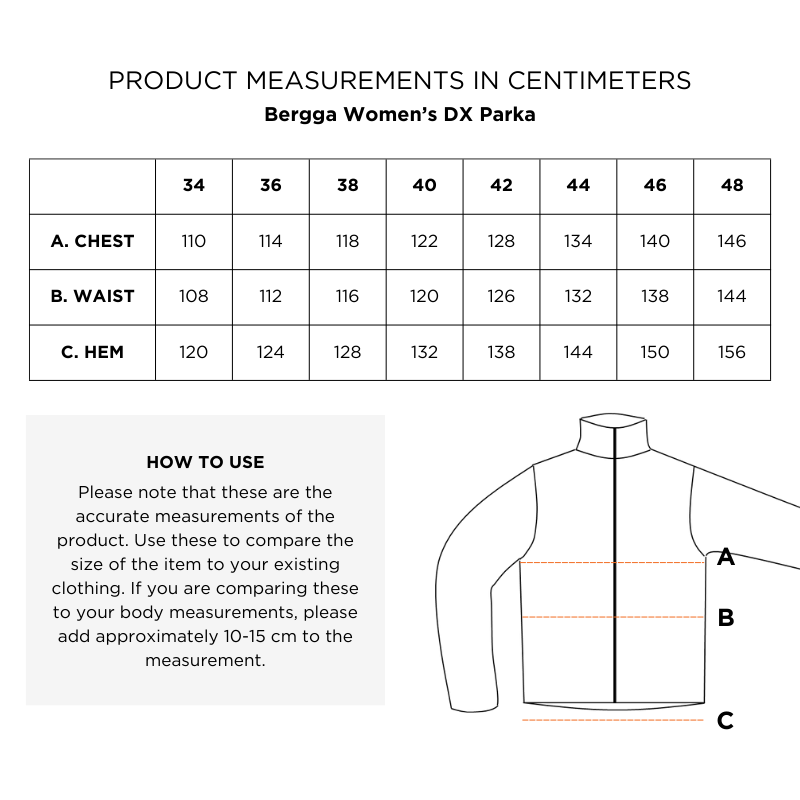 PRODUCT MEASUREMENTS IN CENTIMETERS
Bergga Women's DX Parka

| | 34 | 36 | 38 | 40 | 42 | 44 | 46 | 48 |
|---|---|---|---|---|---|---|---|---|
| A. CHEST | 110 | 114 | 118 | 122 | 128 | 134 | 140 | 146 |
| B. WAIST | 108 | 112 | 116 | 120 | 126 | 132 | 138 | 144 |
| C. HEM | 120 | 124 | 128 | 132 | 138 | 144 | 150 | 156 |

HOW TO USE
Please note that these are the accurate measurements of the product. Use these to compare the size of the item to your existing clothing. If you are comparing these to your body measurements, please add approximately 10-15 cm to the measurement.

A
B
C