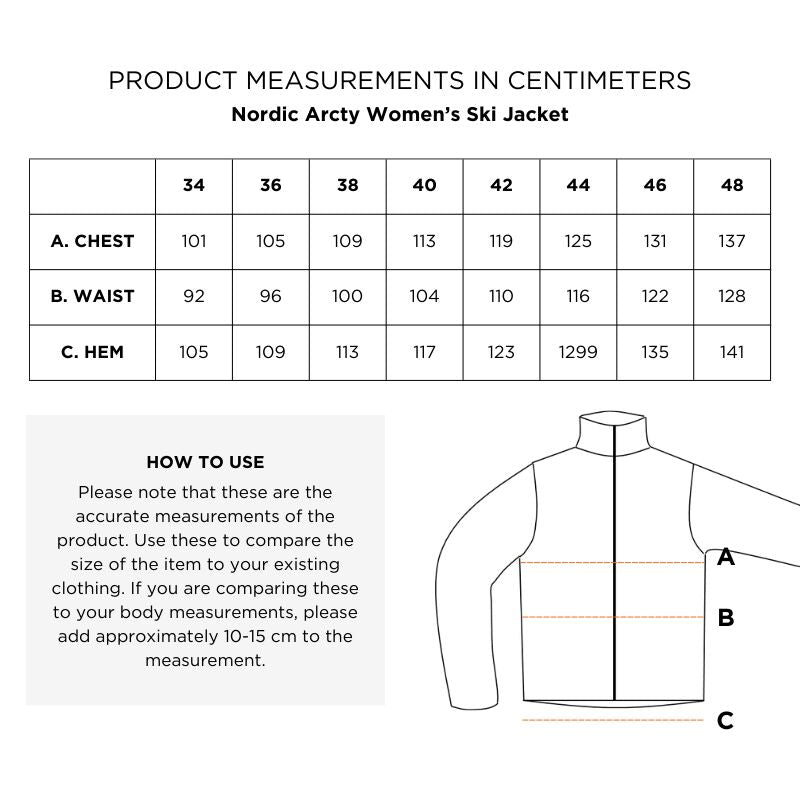 PRODUCT MEASUREMENTS IN CENTIMETERS
Nordic Arcty Women's Ski Jacket

| | 34 | 36 | 38 | 40 | 42 | 44 | 46 | 48 |
|---|---|---|---|---|---|---|---|---|
| A. CHEST | 101 | 105 | 109 | 113 | 119 | 125 | 131 | 137 |
| B. WAIST | 92 | 96 | 100 | 104 | 110 | 116 | 122 | 128 |
| C. HEM | 105 | 109 | 113 | 117 | 123 | 1299 | 135 | 141 |

HOW TO USE
Please note that these are the accurate measurements of the product. Use these to compare the size of the item to your existing clothing. If you are comparing these to your body measurements, please add approximately 10-15 cm to the measurement.

A
B
C